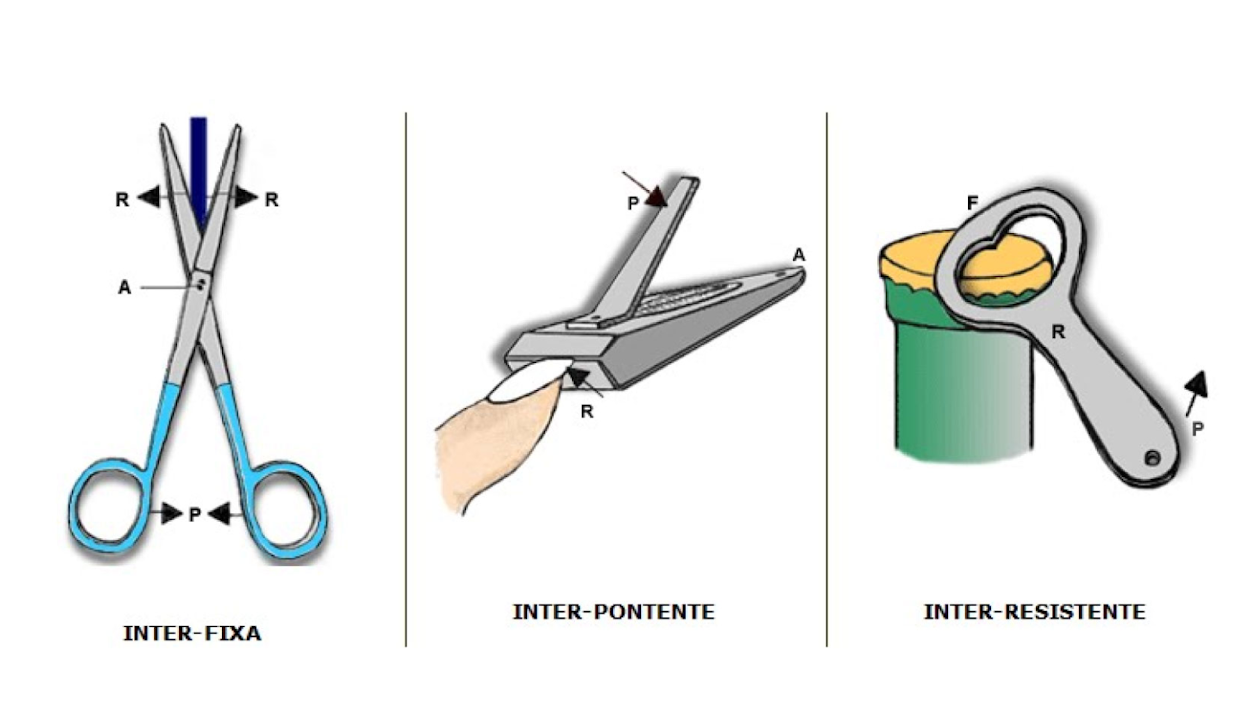 R R
A
P
INTER-FIXA

P
A
R
INTER-PONTENTE

F
R
P
INTER-RESISTENTE